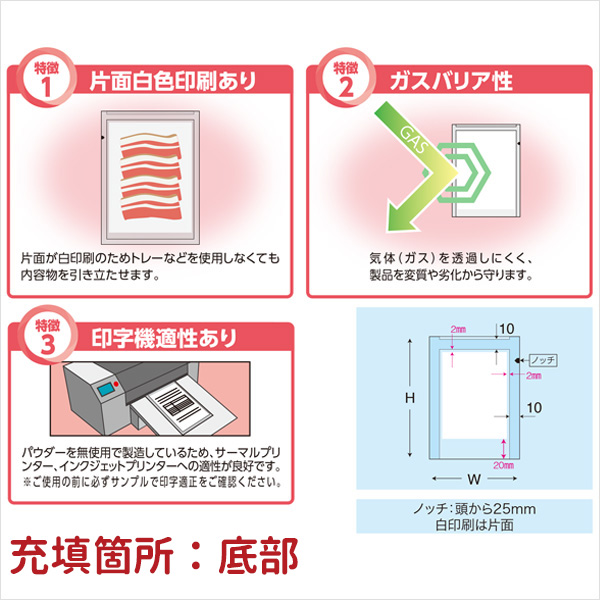 特徴 1 片面白色印刷あり

片面が白印刷のためトレーなどを使用しなくても内容物を引き立たせます。

特徴 2 ガスバリア性

GAS

気体（ガス）を透過しにくく、製品を変質や劣化から守ります。

特徴 3 印字機適性あり

パウダーを無使用で製造しているため、サーマルプリンター、インクジェットプリンターへの適性が良好です。
※ご使用の前に必ずサンプルで印字適正をご確認ください。

2mm
10
ノッチ
2mm
H
10
20mm
W

ノッチ：頭から25mm
白印刷は片面

充填箇所：底部