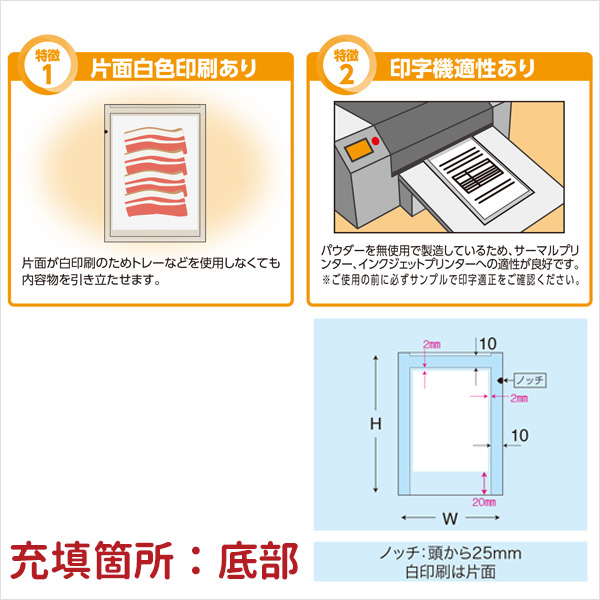 特徴 1 片面白色印刷あり

片面が白印刷のためトレーなどを使用しなくても内容物を引き立たせます。

特徴 2 印字機適性あり

パウダーを無使用で製造しているため、サーマルプリンター、インクジェットプリンターへの適性が良好です。
※ご使用の前に必ずサンプルで印字適正をご確認ください。

2mm
10
ノッチ
2mm
H
10
20mm
W

充填箇所：底部

ノッチ：頭から25mm
白印刷は片面