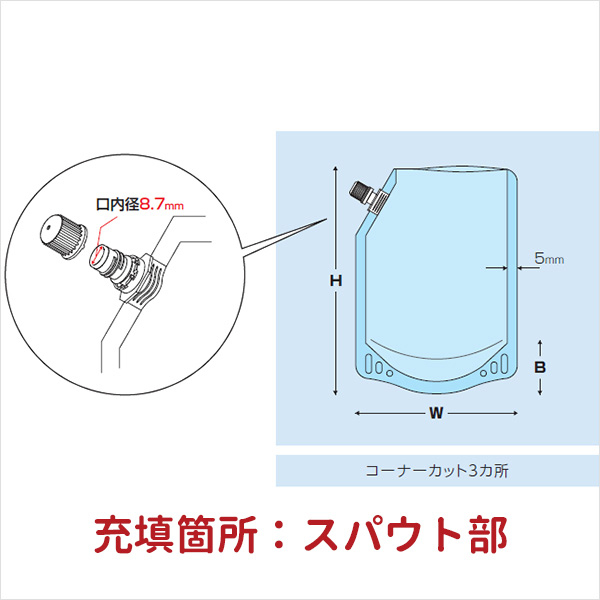 口内径8.7mm

H

5mm

B

W

コーナーカット3カ所

充填箇所：スパウト部