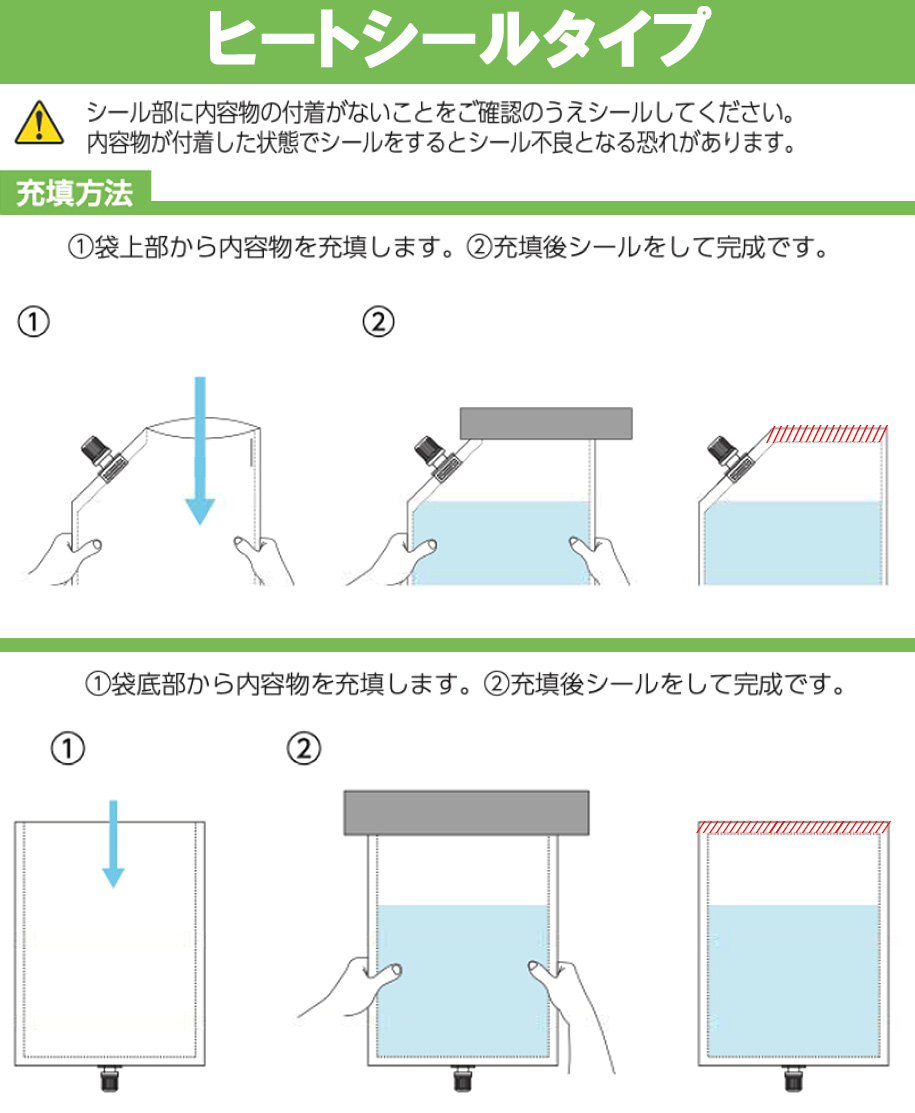 ヒートシールタイプ

シール部に内容物の付着がないことをご確認のうえシールしてください。
内容物が付着した状態でシールをするとシール不良となる恐れがあります。

充填方法

①袋上部から内容物を充填します。②充填後シールをして完成です。

①

②

①袋底部から内容物を充填します。②充填後シールをして完成です。

①

②